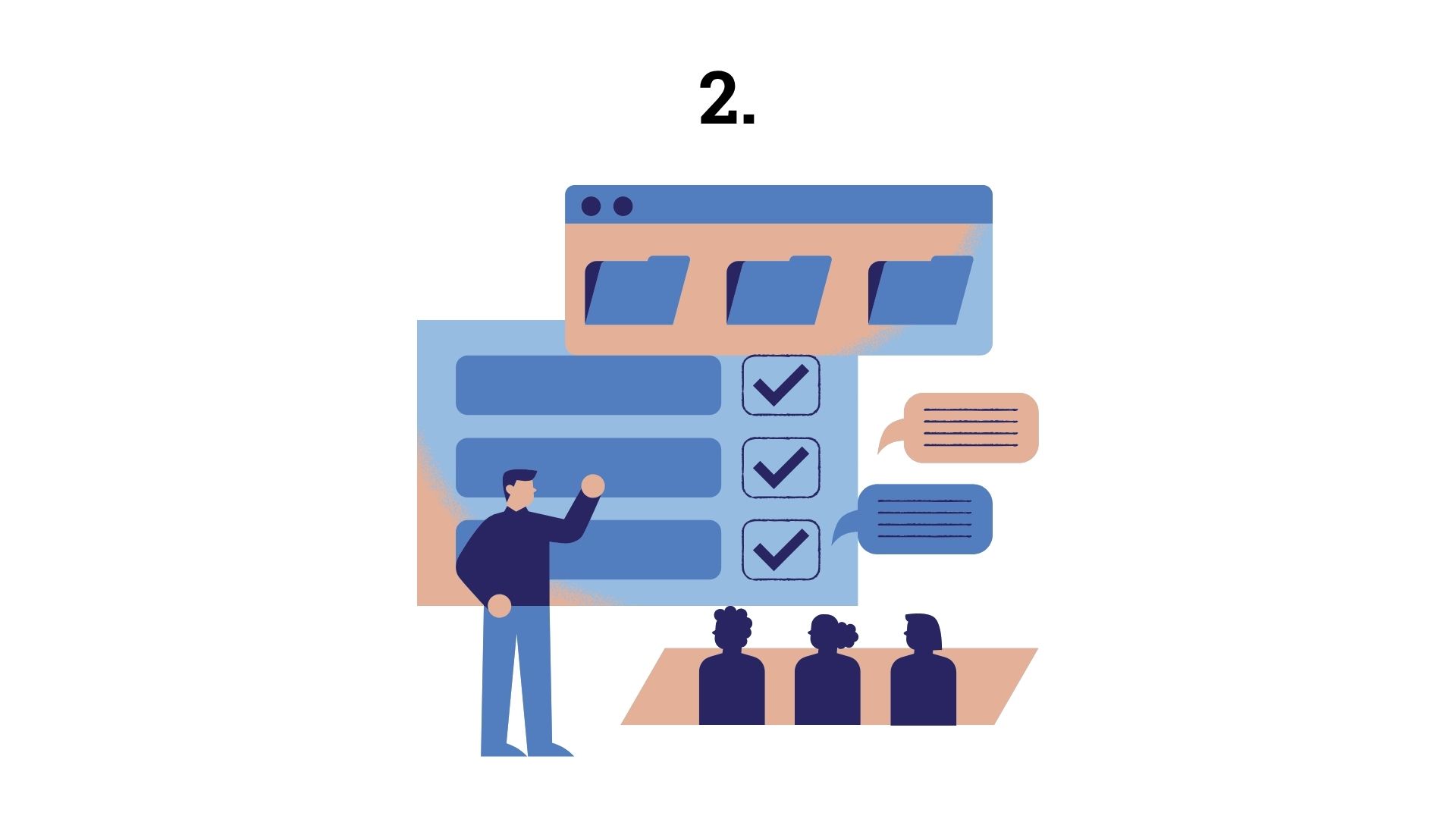 2.